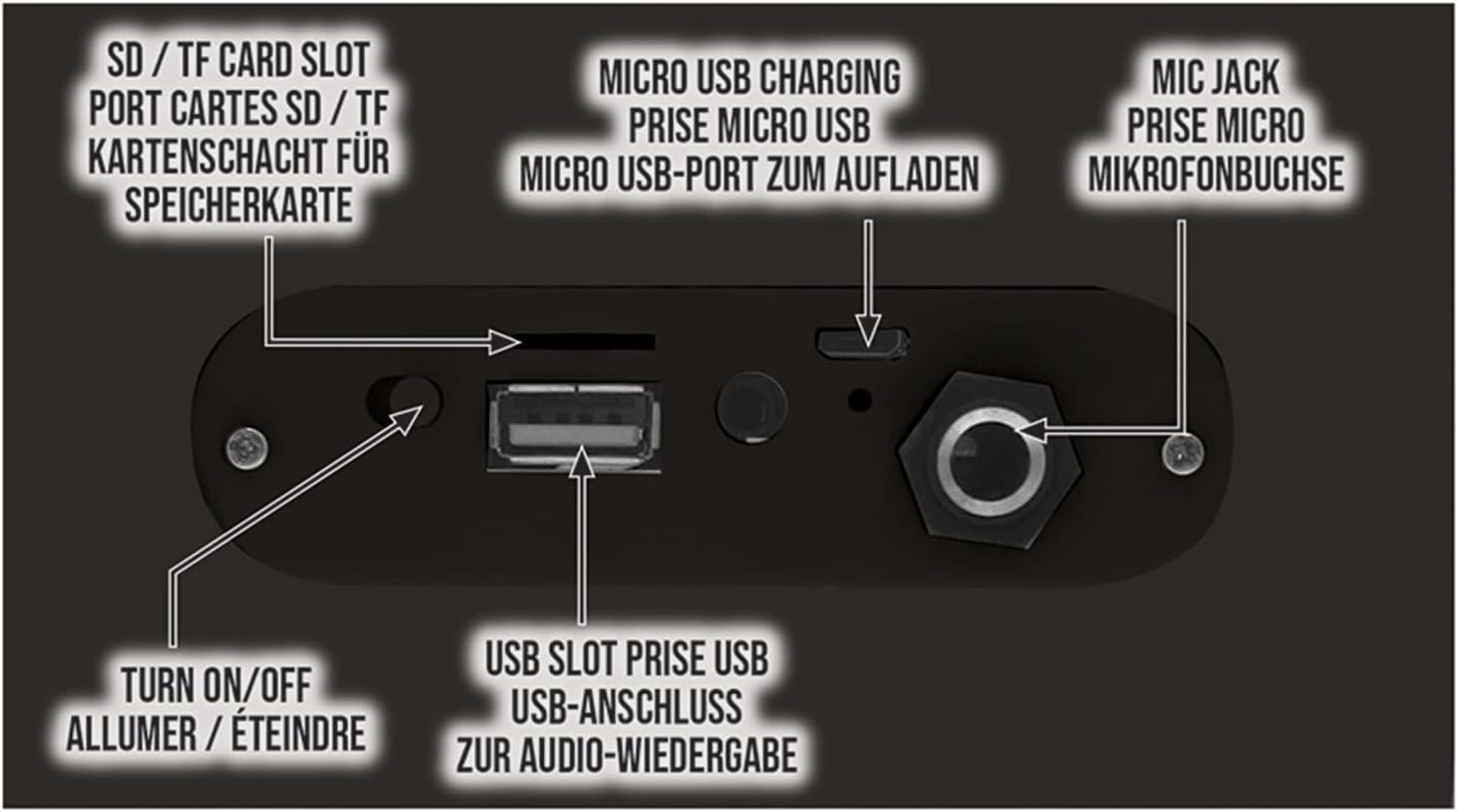 SD / TF CARD SLOT
PORT CARTES SD / TF
KARTENSCHACHT FÜR
SPEICHERKARTE

MICRO USB CHARGING
PRISE MICRO USB
MICRO USB-PORT ZUM AUFLADEN

MIC JACK
PRISE MICRO
MIKROFONBUCHSE

TURN ON/OFF
ALLUMER / ÉTEINDRE

USB SLOT PRISE USB
USB-ANSCHLUSS
ZUR AUDIO-WIEDERGABE